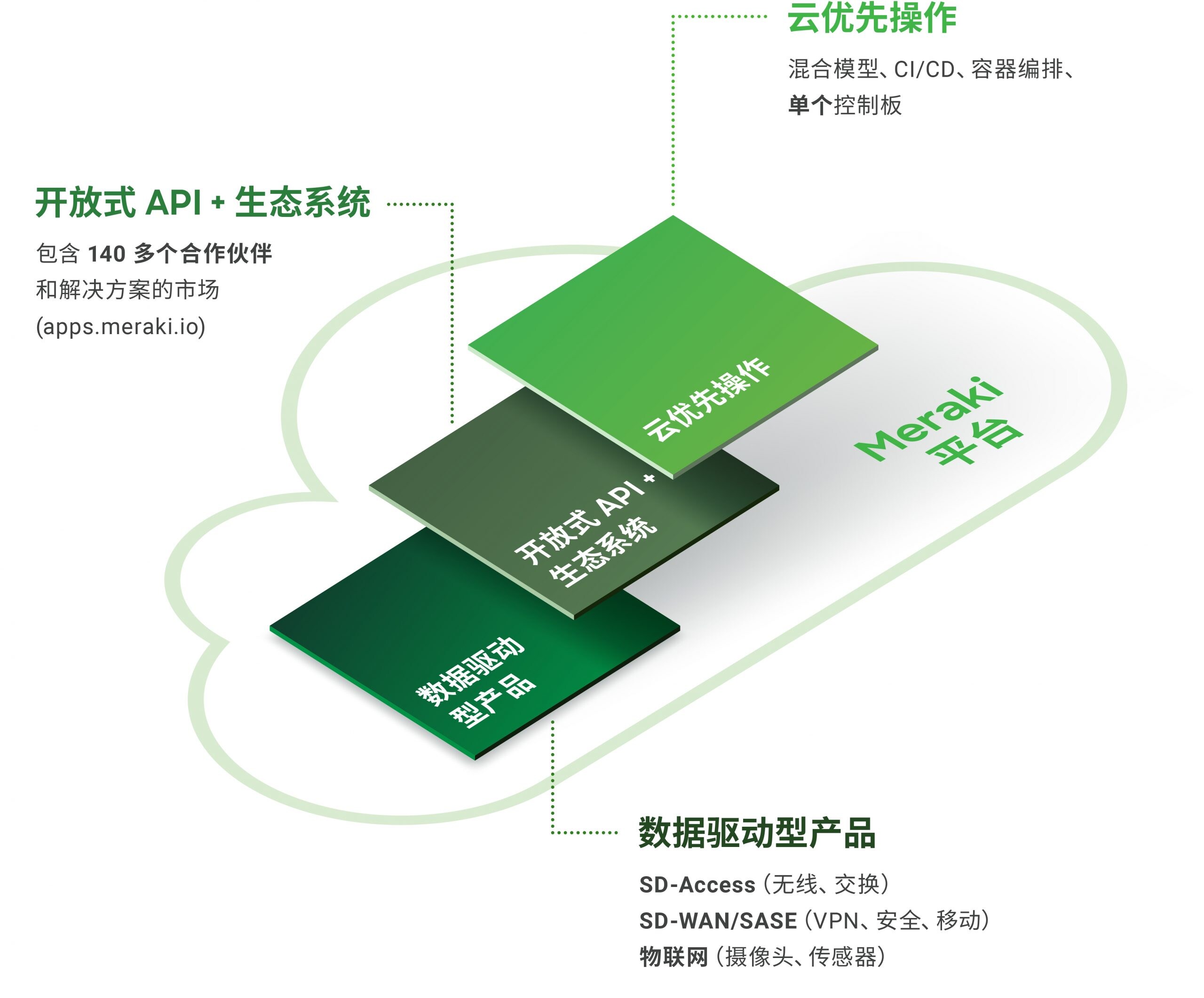 云优先操作

混合模型、CI/CD、容器编排、单个控制板

开放式 API + 生态系统

包含 140 多个合作伙伴和解决方案的市场 (apps.meraki.io)

云优先操作

开放式 API + 生态系统

数据驱动型产品

Meraki 平台

数据驱动型产品

SD-Access（无线、交换）
SD-WAN/SASE（VPN、安全、移动）
物联网（摄像头、传感器）