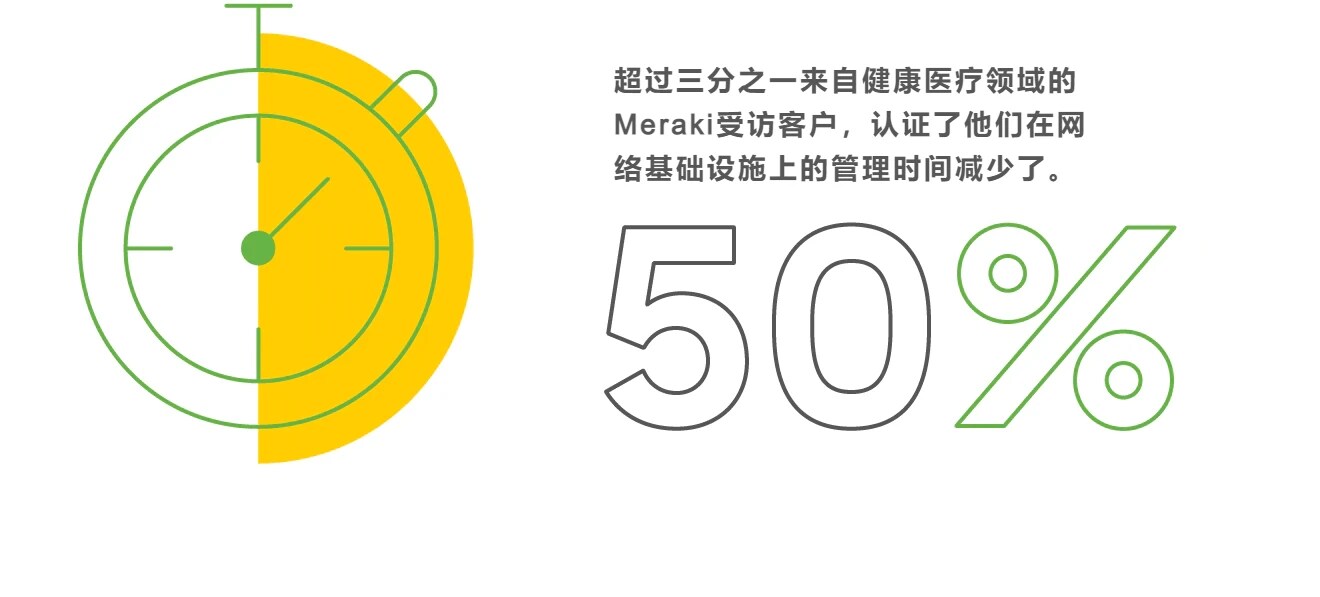 超过三分之一来自健康医疗领域的Meraki受访客户，认证了他们在网络基础设施上的管理时间减少了。

50%